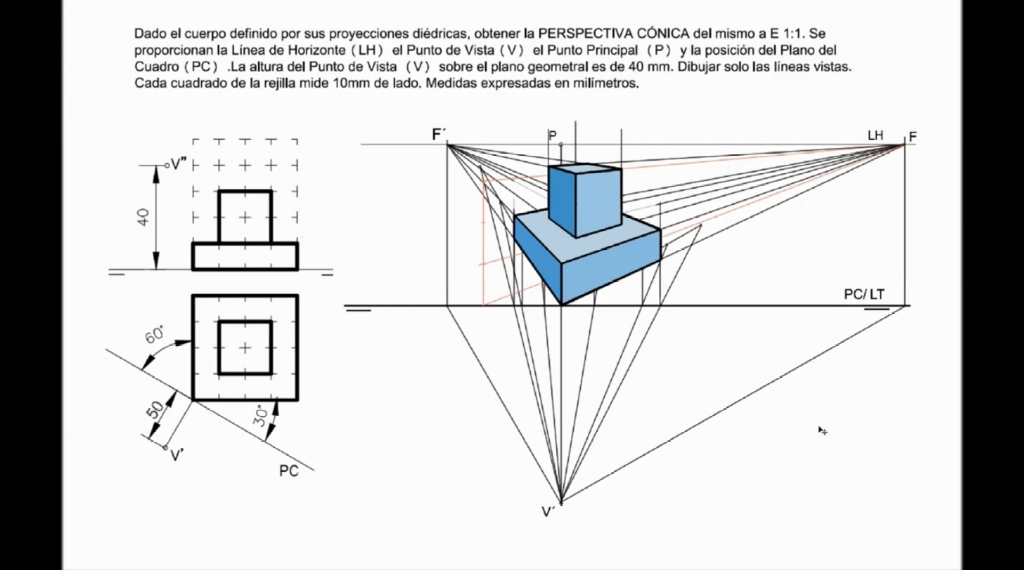 Dado el cuerpo definido por sus proyecciones diédricas, obtener la PERSPECTIVA CÓNICA del mismo a E 1:1. Se proporcionan la Línea de Horizonte (LH) el Punto de Vista (V) el Punto Principal (P) y la posición del Plano del Cuadro (PC) .La altura del Punto de Vista (V) sobre el plano geometral es de 40 mm. Dibujar solo las líneas vistas. Cada cuadrado de la rejilla mide 10mm de lado. Medidas expresadas en milímetros.

V"
40
60°
50
30°
V'
PC
F´
P
LH
F
PC/ LT
V´